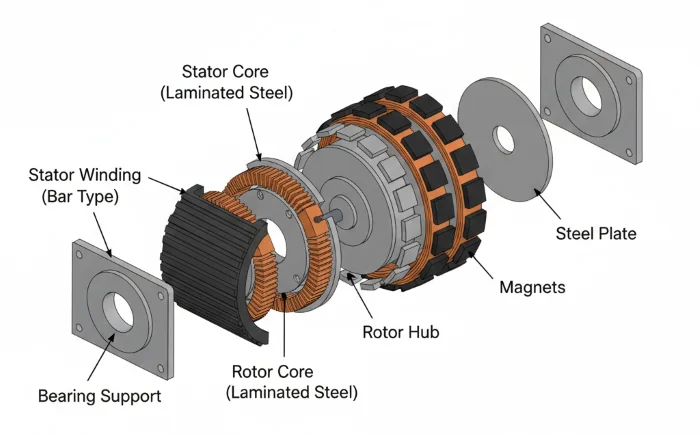 Stator Core
(Laminated Steel)

Stator Winding
(Bar Type)

Steel Plate

Magnets

Rotor Hub

Rotor Core
(Laminated Steel)

Bearing Support